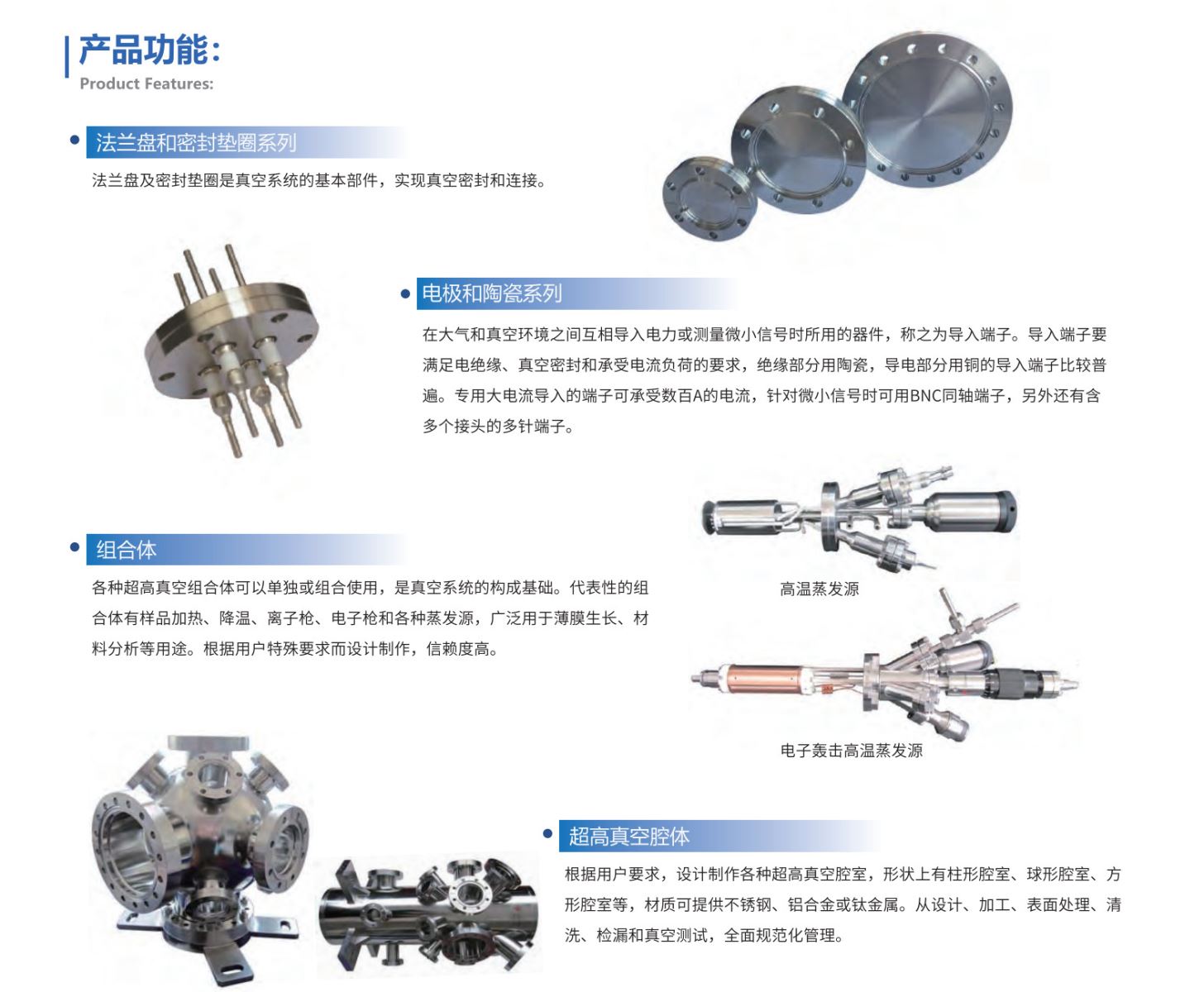 产品功能:
Product Features:

法兰盘和密封垫圈系列

法兰盘及密封垫圈是真空系统的基本部件，实现真空密封和连接。

电极和陶瓷系列

在大气和真空环境之间互相导入电力或测量微小信号时所用的器件，称之为导入端子。导入端子要满足电绝缘、真空密封和承受电流负荷的要求，绝缘部分用陶瓷，导电部分用铜的导入端子比较普遍。专用大电流导入的端子可承受数百A的电流，针对微小信号时可用BNC同轴端子，另外还有含多个接头的多针端子。

组合体

各种超高真空组合体可以单独或组合使用，是真空系统的构成基础。代表性的组合体有样品加热、降温、离子枪、电子枪和各种蒸发源，广泛用于薄膜生长、材料分析等用途。根据用户特殊要求而设计制作，信赖度高。

高温蒸发源

电子轰击高温蒸发源

超高真空腔体

根据用户要求，设计制作各种超高真空腔室，形状上有柱形腔室、球形腔室、方形腔室等，材质可提供不锈钢、铝合金或钛金属。从设计、加工、表面处理、清洗、检漏和真空测试，全面规范化管理。